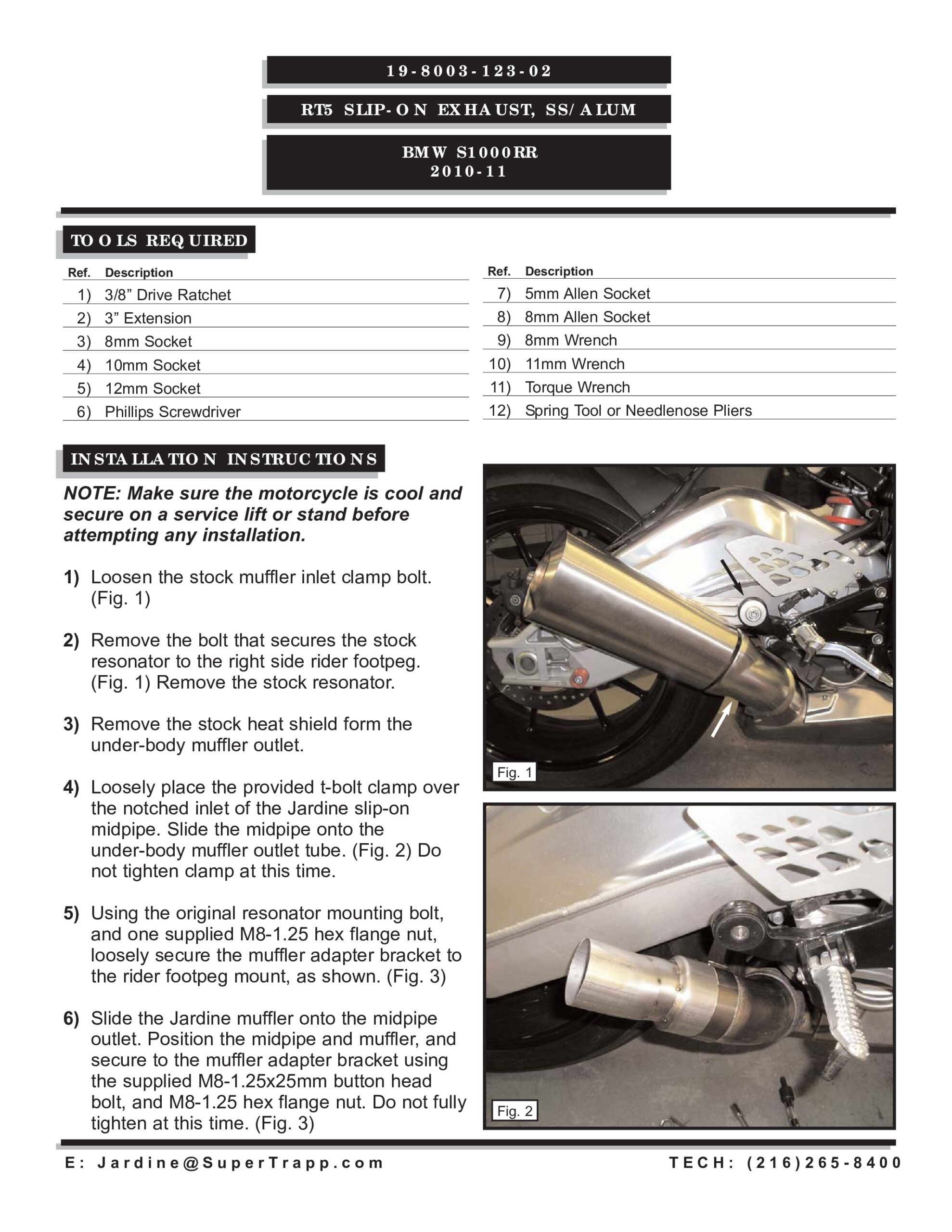 19-8003-123-02

RT5 SLIP-ON EXHAUST, SS/ALUM

BMW S1000RR
2010-11

TOOLS REQUIRED

| Ref. | Description |
|---|---|
| 1) | 3/8” Drive Ratchet |
| 2) | 3” Extension |
| 3) | 8mm Socket |
| 4) | 10mm Socket |
| 5) | 12mm Socket |
| 6) | Phillips Screwdriver |

| Ref. | Description |
|---|---|
| 7) | 5mm Allen Socket |
| 8) | 8mm Allen Socket |
| 9) | 8mm Wrench |
| 10) | 11mm Wrench |
| 11) | Torque Wrench |
| 12) | Spring Tool or Needlenose Pliers |

INSTALLATION INSTRUCTIONS

NOTE: Make sure the motorcycle is cool and secure on a service lift or stand before attempting any installation.

1) Loosen the stock muffler inlet clamp bolt. (Fig. 1)

2) Remove the bolt that secures the stock resonator to the right side rider footpeg. (Fig. 1) Remove the stock resonator.

3) Remove the stock heat shield form the under-body muffler outlet.

4) Loosely place the provided t-bolt clamp over the notched inlet of the Jardine slip-on midpipe. Slide the midpipe onto the under-body muffler outlet tube. (Fig. 2) Do not tighten clamp at this time.

5) Using the original resonator mounting bolt, and one supplied M8-1.25 hex flange nut, loosely secure the muffler adapter bracket to the rider footpeg mount, as shown. (Fig. 3)

6) Slide the Jardine muffler onto the midpipe outlet. Position the midpipe and muffler, and secure to the muffler adapter bracket using the supplied M8-1.25x25mm button head bolt, and M8-1.25 hex flange nut. Do not fully tighten at this time. (Fig. 3)

Fig. 1

Fig. 2

E: Jardine@SuperTrapp.com

TECH: (216)265-8400