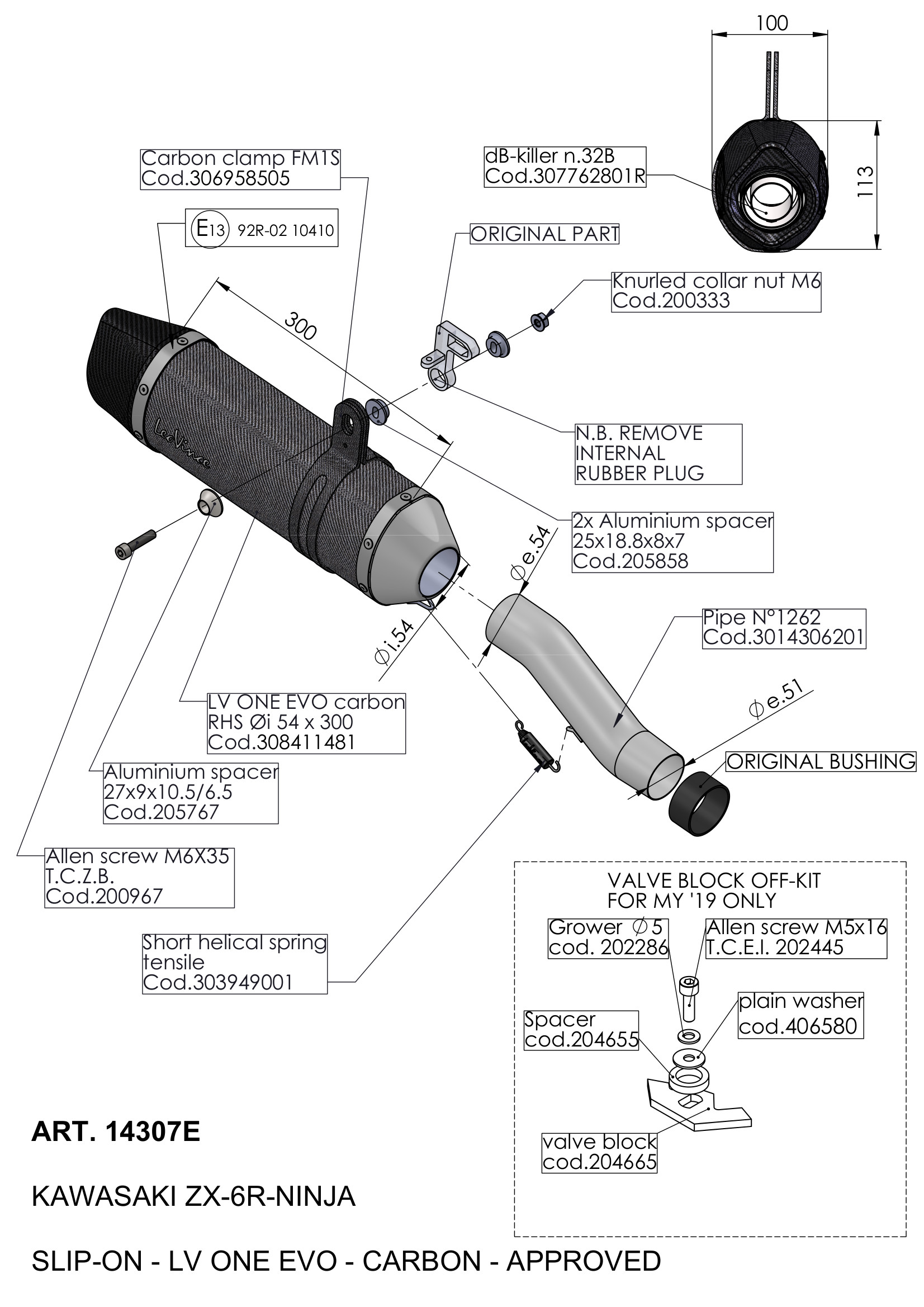 100

113

dB-killer n.32B
Cod.307762801R

Carbon clamp FM1S
Cod.306958505

E13 92R-02 10410

ORIGINAL PART

Knurled collar nut M6
Cod.200333

300

LeoVince

N.B. REMOVE
INTERNAL
RUBBER PLUG

2x Aluminium spacer
25x18.8x8x7
Cod.205858

$\phi$e.54

$\phi$i.54

Pipe N°1262
Cod.3014306201

$\phi$e.51

ORIGINAL BUSHING

LV ONE EVO carbon
RHS Øi 54 x 300
Cod.308411481

Aluminium spacer
27x9x10.5/6.5
Cod.205767

Allen screw M6X35
T.C.Z.B.
Cod.200967

Short helical spring
tensile
Cod.303949001

VALVE BLOCK OFF-KIT
FOR MY '19 ONLY

Grower $\phi$5
cod. 202286

Allen screw M5x16
T.C.E.I. 202445

plain washer
cod.406580

Spacer
cod.204655

valve block
cod.204665

ART. 14307E

KAWASAKI ZX-6R-NINJA

SLIP-ON - LV ONE EVO - CARBON - APPROVED