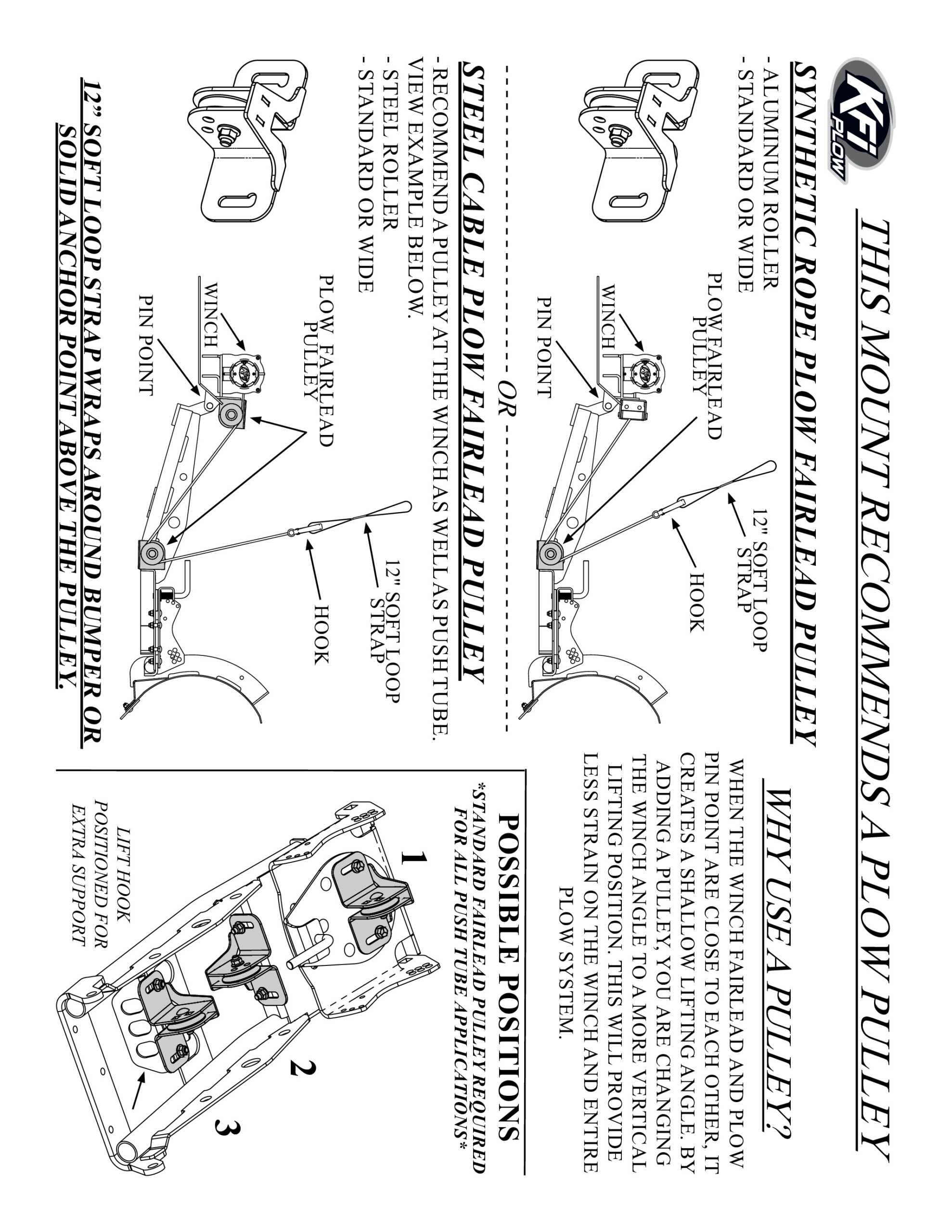 KFI PLOW

THIS MOUNT RECOMMENDS A PLOW PULLEY

SYNTHETIC ROPE PLOW FAIRLEAD PULLEY
- ALUMINUM ROLLER
- STANDARD OR WIDE

PLOW FAIRLEAD PULLEY
WINCH
PIN POINT
12" SOFT LOOP STRAP
HOOK

OR

STEEL CABLE PLOW FAIRLEAD PULLEY
- RECOMMEND A PULLEY AT THE WINCH AS WELL AS PUSH TUBE. VIEW EXAMPLE BELOW.
- STEEL ROLLER
- STANDARD OR WIDE

PLOW FAIRLEAD PULLEY
WINCH
PIN POINT
12" SOFT LOOP STRAP
HOOK

12" SOFT LOOP STRAP WRAPS AROUND BUMPER OR SOLID ANCHOR POINT ABOVE THE PULLEY.

WHY USE A PULLEY?
WHEN THE WINCH FAIRLEAD AND PLOW PIN POINT ARE CLOSE TO EACH OTHER, IT CREATES A SHALLOW LIFTING ANGLE. BY ADDING A PULLEY, YOU ARE CHANGING THE WINCH ANGLE TO A MORE VERTICAL LIFTING POSITION. THIS WILL PROVIDE LESS STRAIN ON THE WINCH AND ENTIRE PLOW SYSTEM.

POSSIBLE POSITIONS
*STANDARD FAIRLEAD PULLEY REQUIRED FOR ALL PUSH TUBE APPLICATIONS*

1
2
3

LIFT HOOK POSITIONED FOR EXTRA SUPPORT