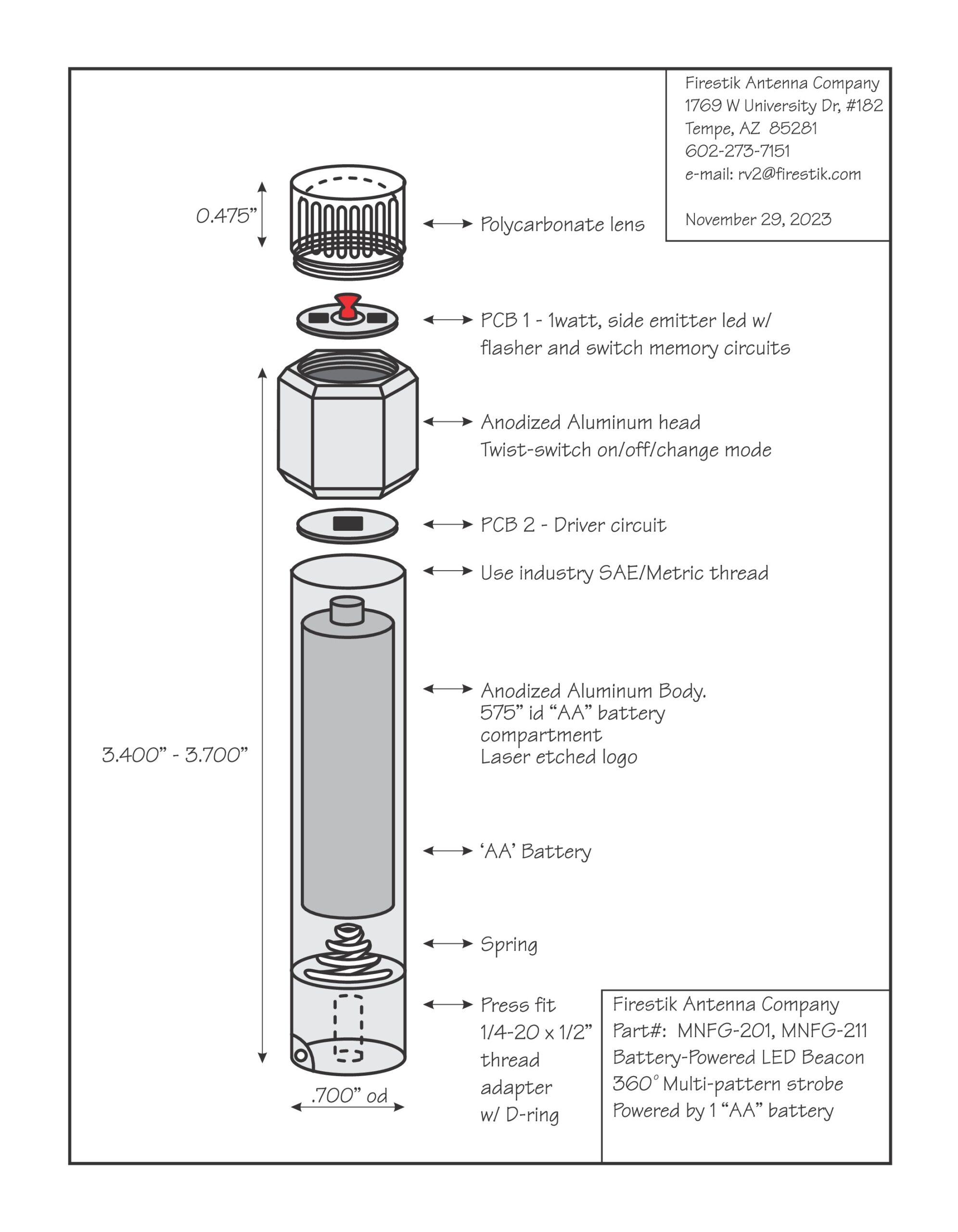 Firestik Antenna Company
1769 W University Dr, #182
Tempe, AZ 85281
602-273-7151
e-mail: rv2@firestik.com

November 29, 2023

0.475”

Polycarbonate lens

PCB 1 - 1watt, side emitter led w/ flasher and switch memory circuits

Anodized Aluminum head
Twist-switch on/off/change mode

PCB 2 - Driver circuit

Use industry SAE/Metric thread

3.400” - 3.700”

Anodized Aluminum Body.
575” id “AA” battery compartment
Laser etched logo

‘AA’ Battery

Spring

Press fit 1/4-20 x 1/2” thread adapter w/ D-ring

.700” od

Firestik Antenna Company
Part#: MNFG-201, MNFG-211
Battery-Powered LED Beacon
360° Multi-pattern strobe
Powered by 1 “AA” battery