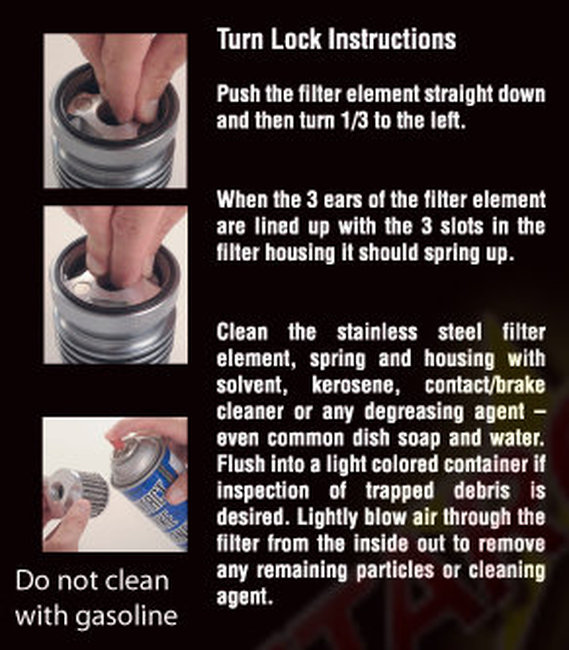 Turn Lock Instructions

Push the filter element straight down and then turn 1/3 to the left.

When the 3 ears of the filter element are lined up with the 3 slots in the filter housing it should spring up.

Clean the stainless steel filter element, spring and housing with solvent, kerosene, contact/brake cleaner or any degreasing agent – even common dish soap and water. Flush into a light colored container if inspection of trapped debris is desired. Lightly blow air through the filter from the inside out to remove any remaining particles or cleaning agent.

Do not clean with gasoline